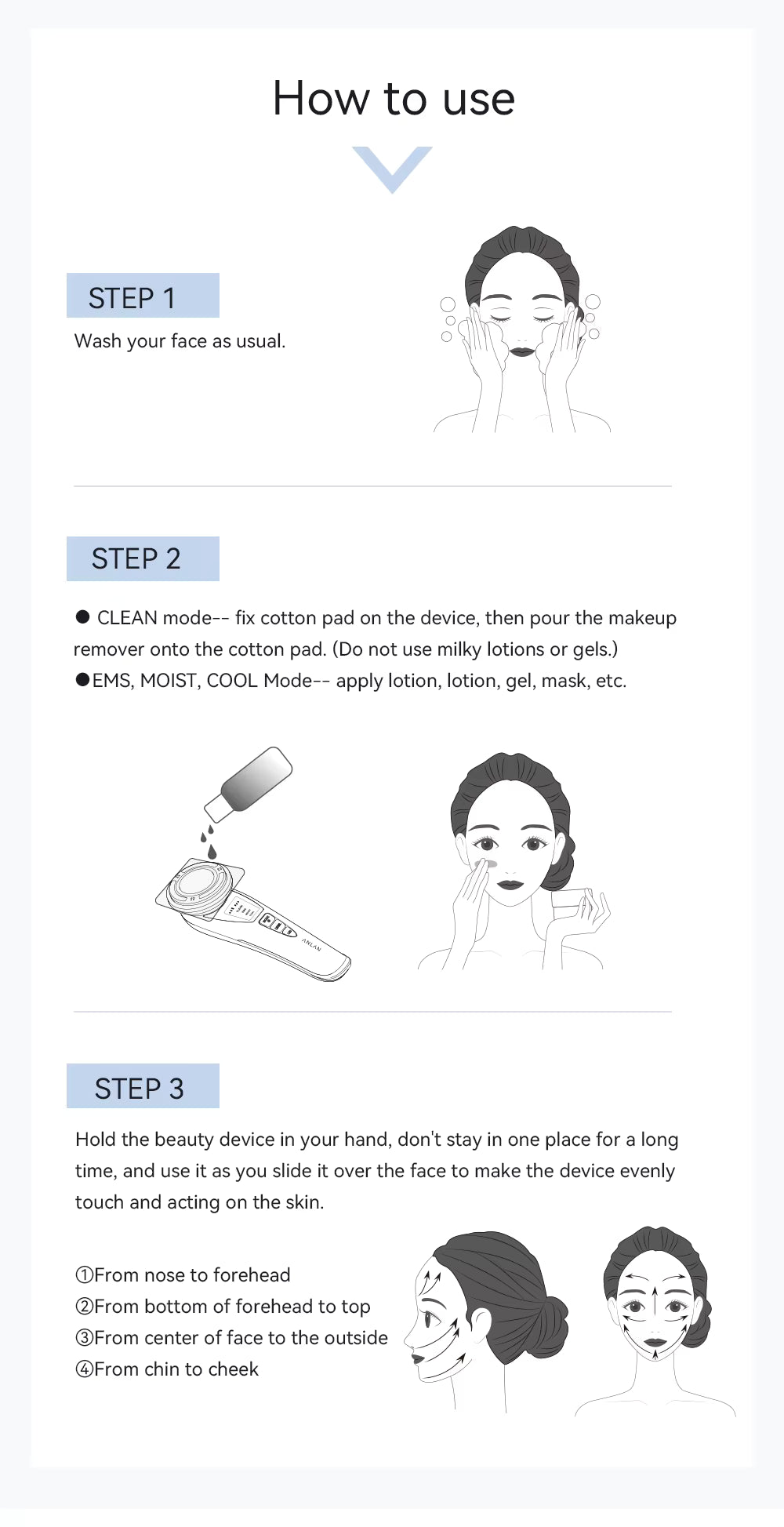 How to use

STEP 1

Wash your face as usual.

STEP 2

● CLEAN mode-- fix cotton pad on the device, then pour the makeup remover onto the cotton pad. (Do not use milky lotions or gels.)
●EMS, MOIST, COOL Mode-- apply lotion, lotion, gel, mask, etc.

ANLAN

STEP 3

Hold the beauty device in your hand, don't stay in one place for a long time, and use it as you slide it over the face to make the device evenly touch and acting on the skin.

①From nose to forehead
②From bottom of forehead to top
③From center of face to the outside
④From chin to cheek